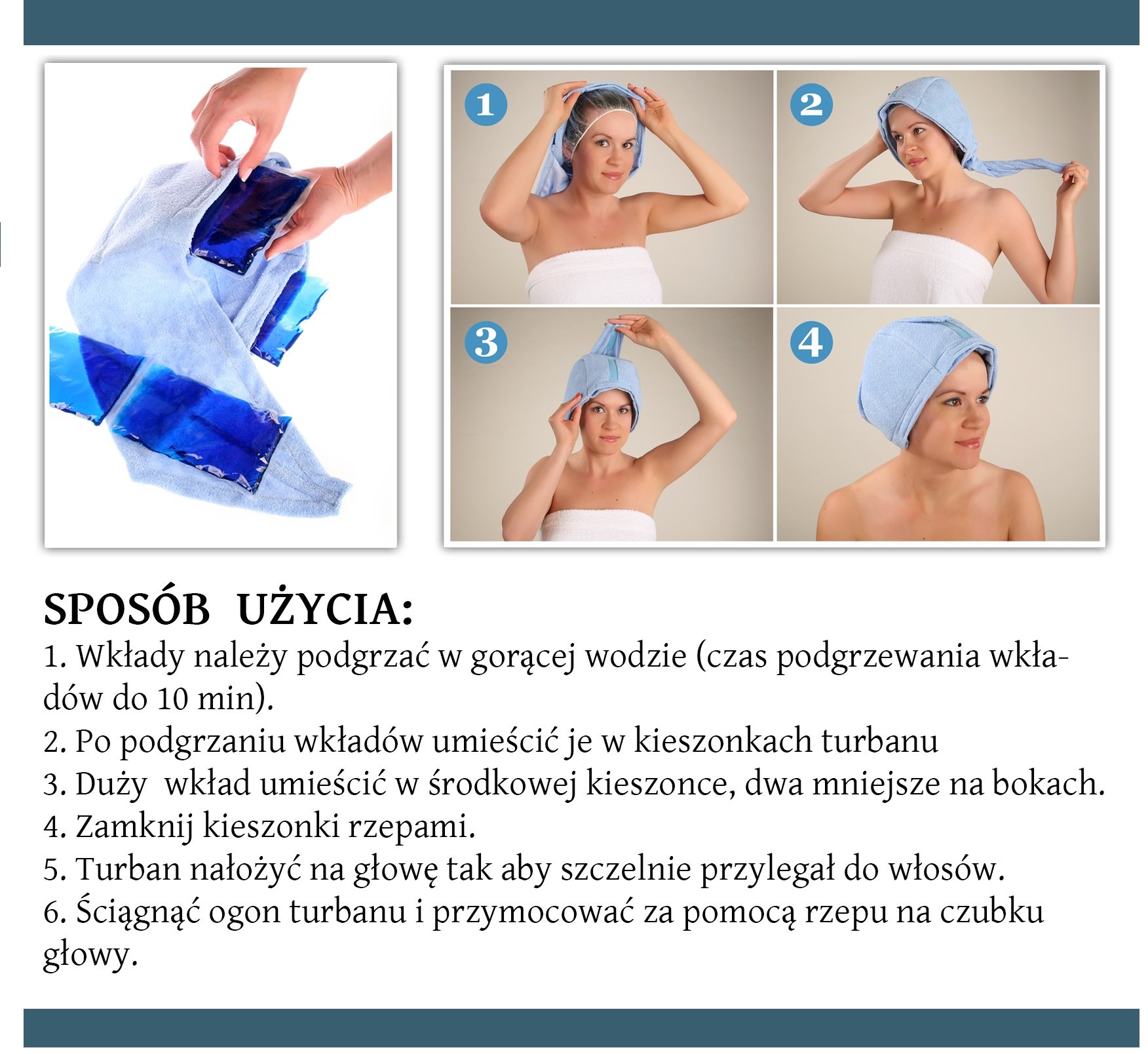 1

2

3

4

SPOSÓB UŻYCIA:
1. Wkłady należy podgrzać w gorącej wodzie (czas podgrzewania wkładów do 10 min).
2. Po podgrzaniu wkładów umieścić je w kieszonkach turbanu
3. Duży wkład umieścić w środkowej kieszonce, dwa mniejsze na bokach.
4. Zamknij kieszonki rzepami.
5. Turban nałożyć na głowę tak aby szczelnie przylegał do włosów.
6. Ściągnąć ogon turbanu i przymocować za pomocą rzepu na czubku głowy.